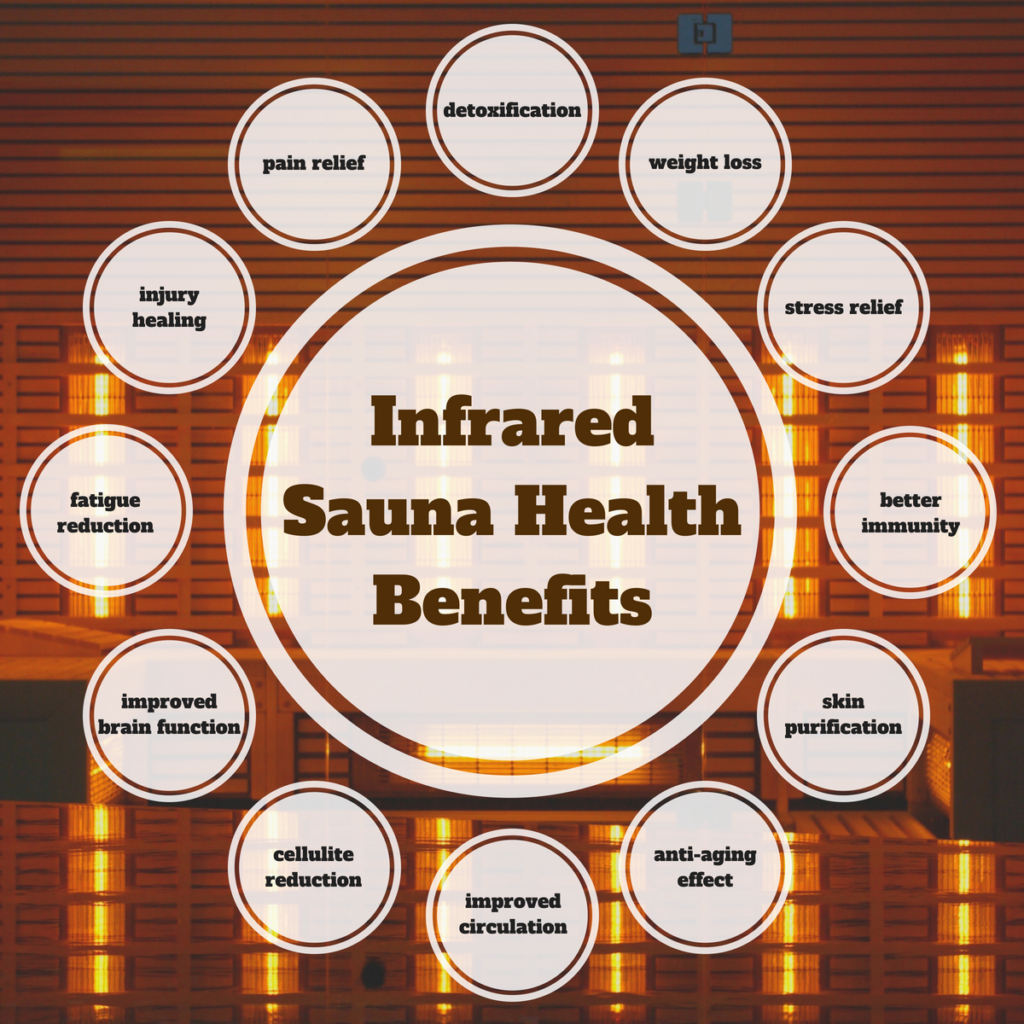 Infrared Sauna Health Benefits

detoxification

weight loss

stress relief

better immunity

skin purification

anti-aging effect

improved circulation

cellulite reduction

improved brain function

fatigue reduction

injury healing

pain relief